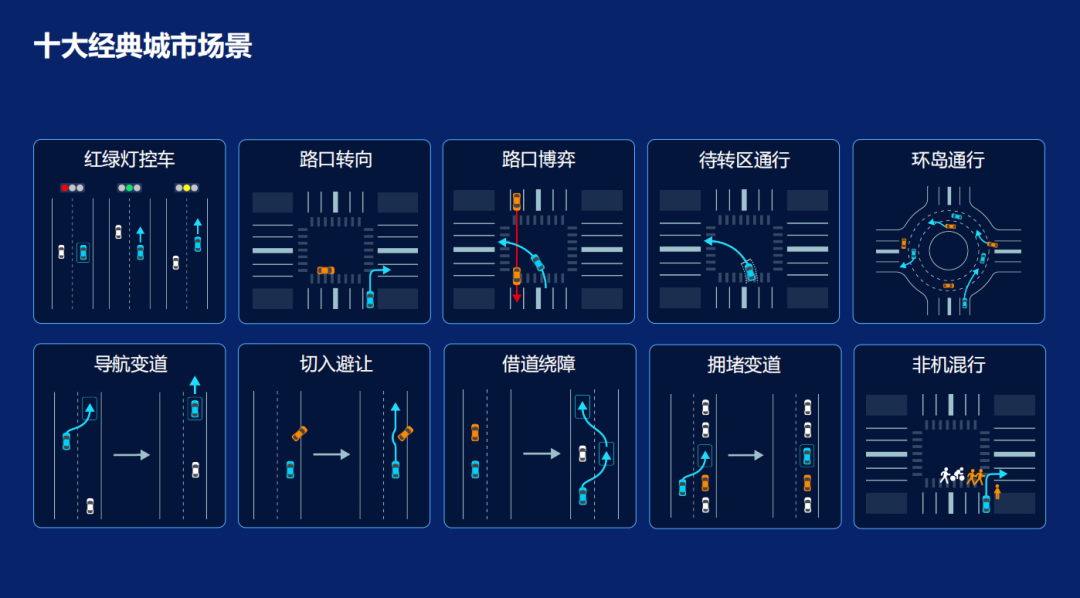 十大经典城市场景

红绿灯控车

路口转向

路口博弈

待转区通行

环岛通行

导航变道

切入避让

借道绕障

拥堵变道

非机混行